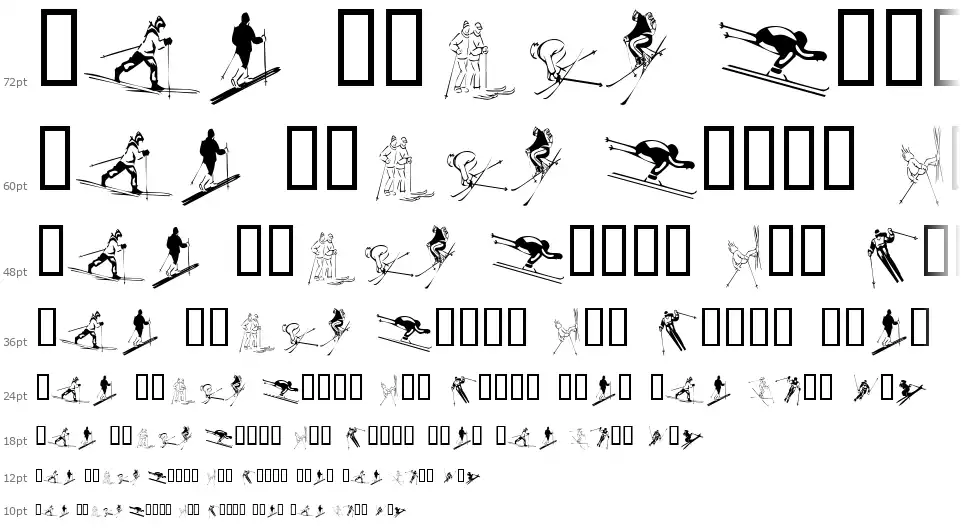 72pt

60pt

48pt

36pt

24pt

18pt

12pt

10pt